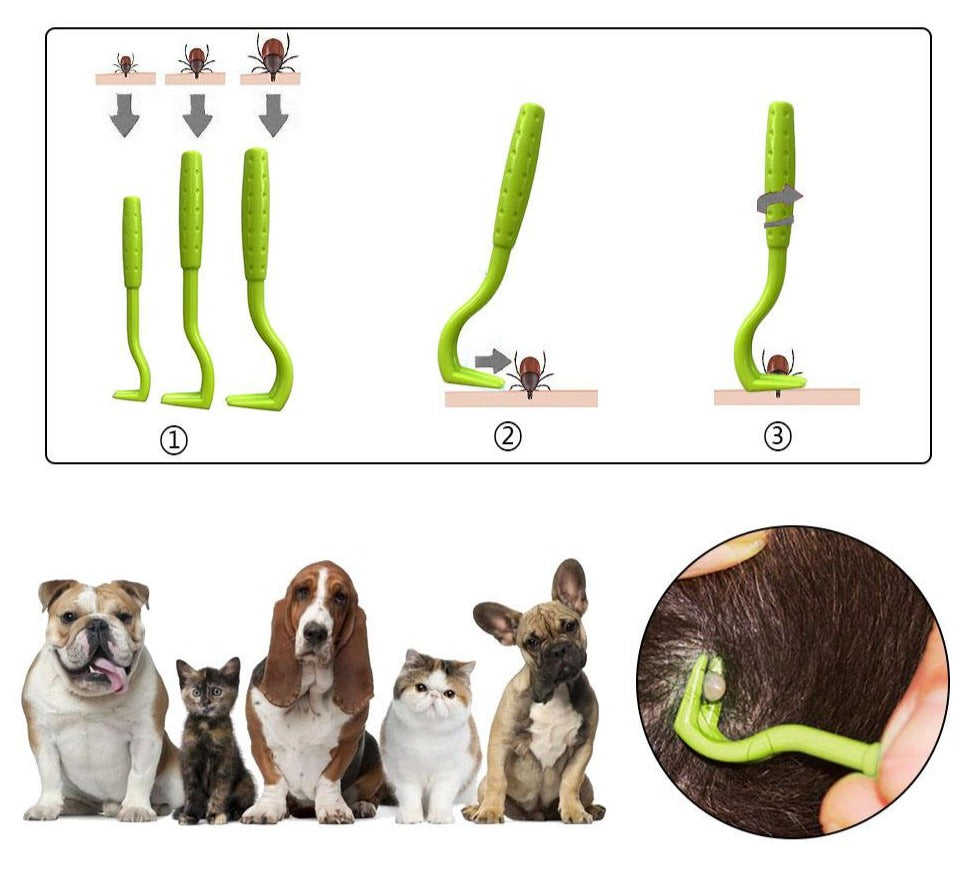 ①

②

③